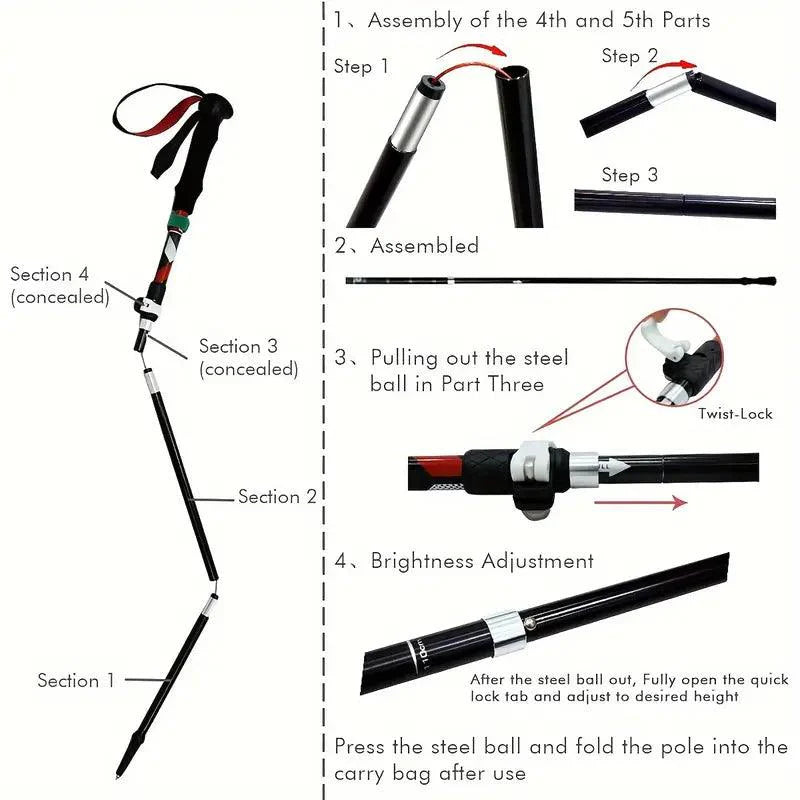 Section 4
(concealed)

Section 3
(concealed)

Section 2

Section 1

1、Assembly of the 4th and 5th Parts

Step 1

Step 2

Step 3

2、Assembled

3、Pulling out the steel ball in Part Three

Twist-Lock

4、Brightness Adjustment

110cm

After the steel ball out, Fully open the quick lock tab and adjust to desired height

Press the steel ball and fold the pole into the carry bag after use